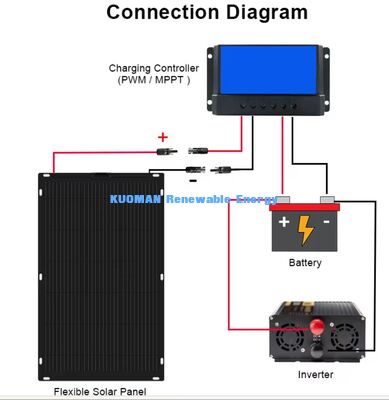 Connection Diagram

Charging Controller
(PWM / MPPT )

+

-

KUOMAN Renewable Energy

+ -

Battery

Inverter

Flexible Solar Panel